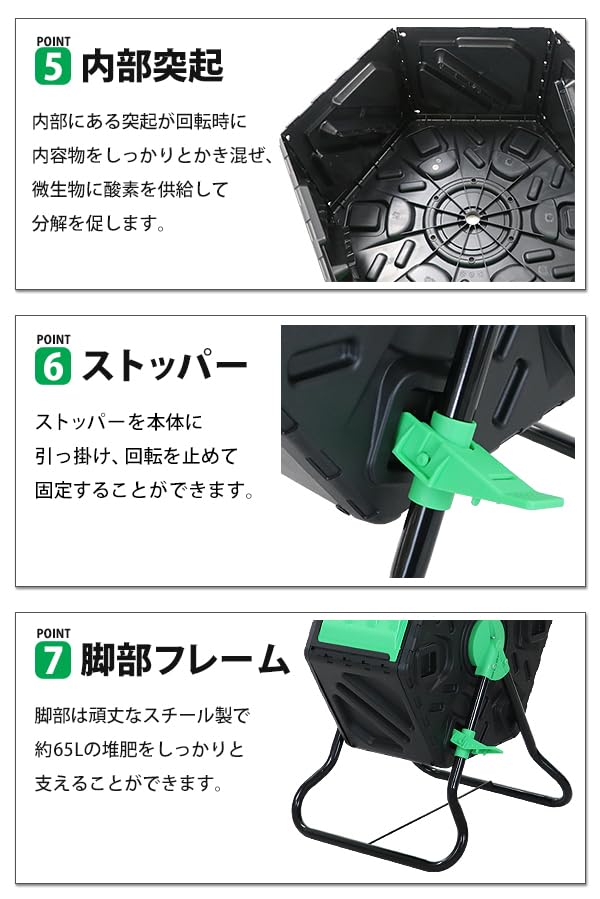 POINT
5 内部突起

内部にある突起が回転時に内容物をしっかりとかき混ぜ、微生物に酸素を供給して分解を促します。

POINT
6 ストッパー

ストッパーを本体に引っ掛け、回転を止めて固定することができます。

POINT
7 脚部フレーム

脚部は頑丈なスチール製で約65Lの堆肥をしっかりと支えることができます。